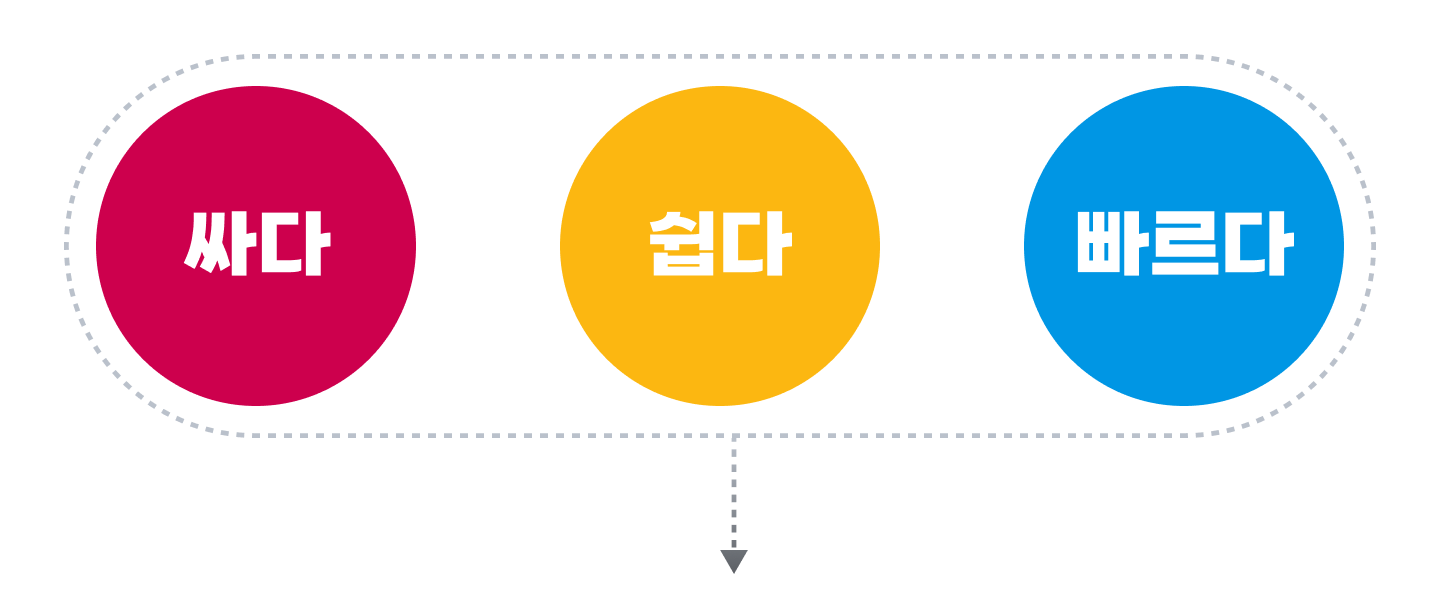 싸다

쉽다

빠르다